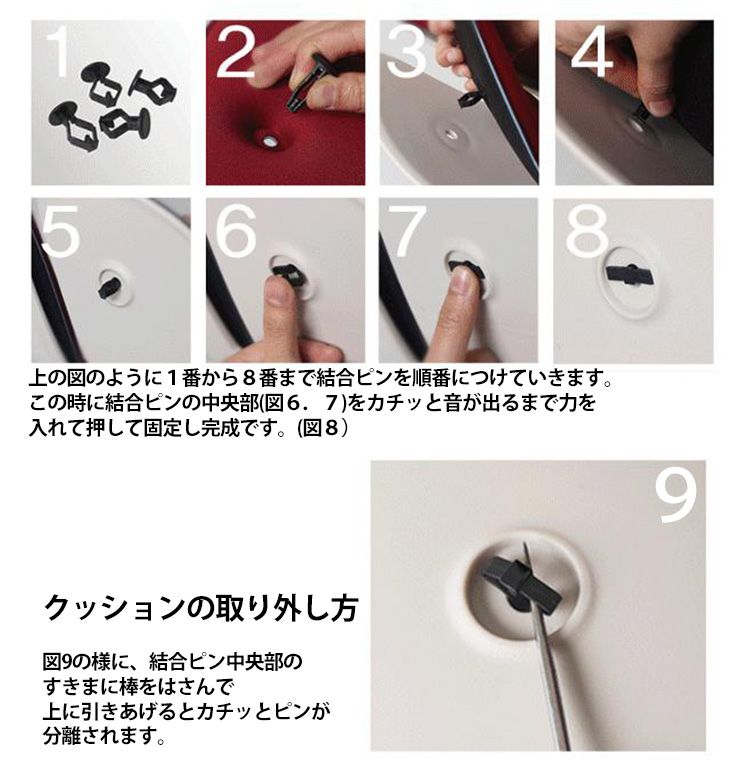 1

2

3

4

5

6

7

8

上の図のように１番から８番まで結合ピンを順番につけていきます。この時に結合ピンの中央部(図６．７)をカチッと音が出るまで力を入れて押して固定し完成です。(図８）

9

クッションの取り外し方

図9の様に、結合ピン中央部のすきまに棒をはさんで上に引きあげるとカチッとピンが分離されます。