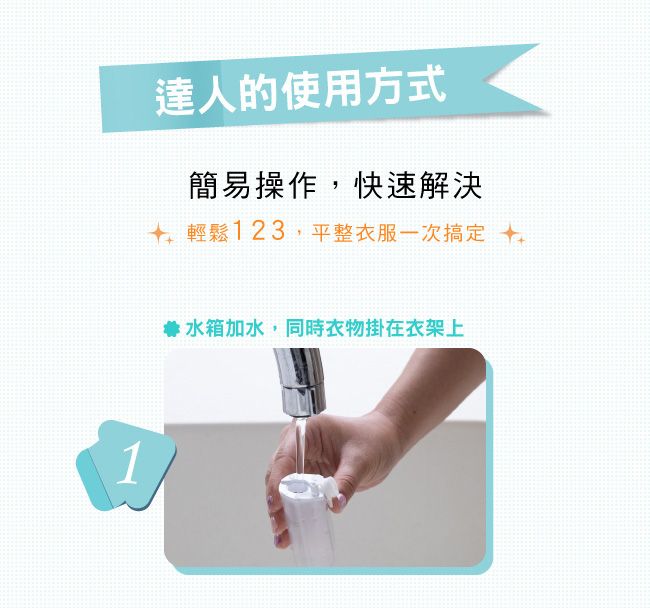 達人的使用方式

簡易操作，快速解決

輕鬆123，平整衣服一次搞定

水箱加水，同時衣物掛在衣架上

1